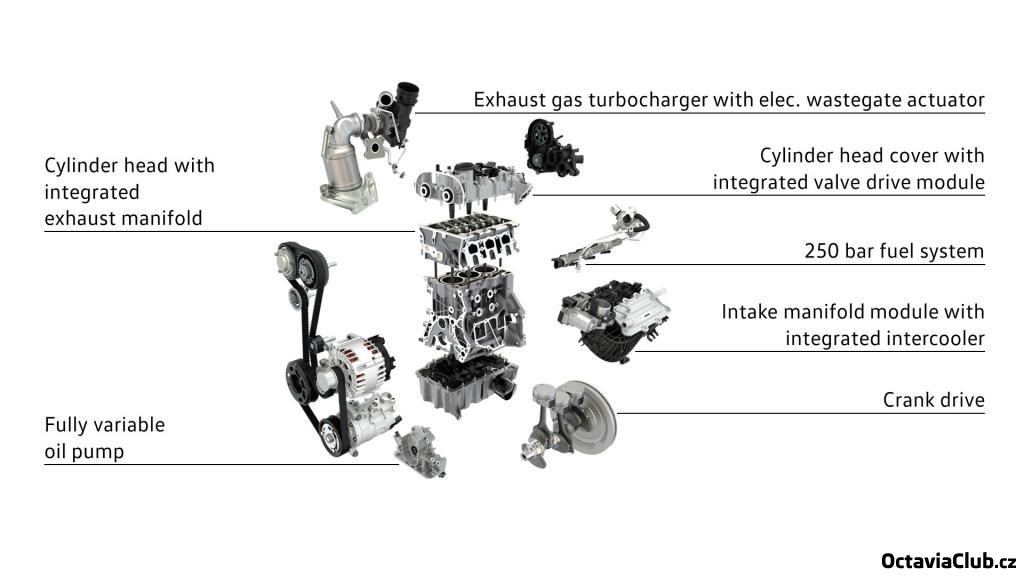 Exhaust gas turbocharger with elec. wastegate actuator

Cylinder head with integrated exhaust manifold

Cylinder head cover with integrated valve drive module

250 bar fuel system

Intake manifold module with integrated intercooler

Crank drive

Fully variable oil pump

OctaviaClub.cz