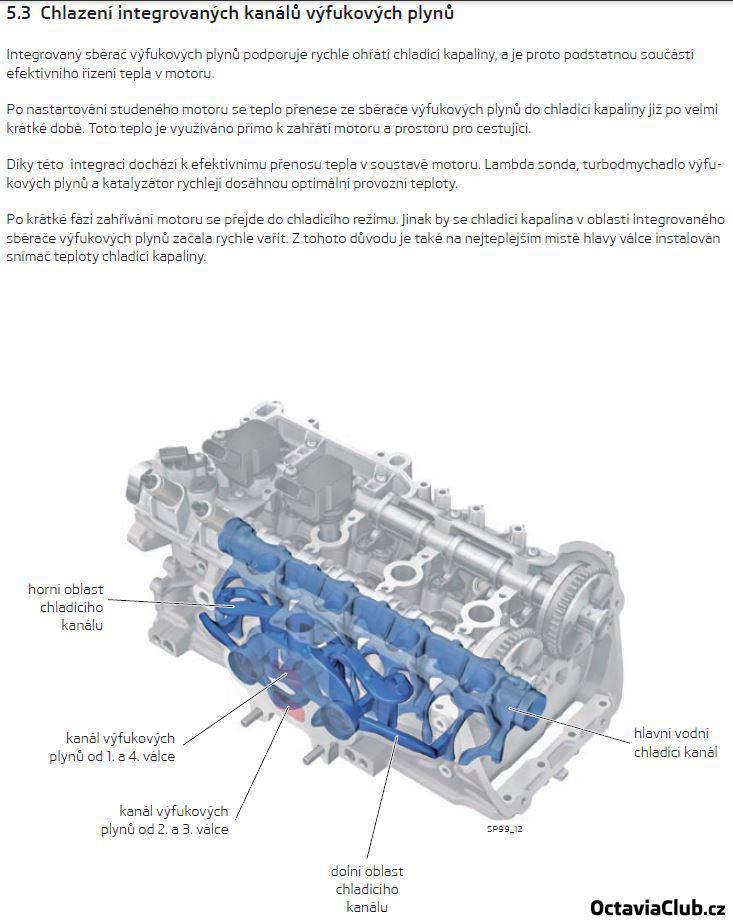 5.3 Chlazení integrovaných kanálů výfukových plynů

Integrovaný sběrač výfukových plynů podporuje rychlé ohřátí chladicí kapaliny, a je proto podstatnou součástí efektivního řízení tepla v motoru.

Po nastartování studeného motoru se teplo přenese ze sběrače výfukových plynů do chladicí kapaliny již po velmi krátké době. Toto teplo je využíváno přímo k zahřátí motoru a prostoru pro cestující.

Díky této integraci dochází k efektivnímu přenosu tepla v soustavě motoru. Lambda sonda, turbodmychadlo výfukových plynů a katalyzátor rychleji dosáhnou optimální provozní teploty.

Po krátké fázi zahřívání motoru se přejde do chladicího režimu. Jinak by se chladicí kapalina v oblasti integrovaného sběrače výfukových plynů začala rychle vařit. Z tohoto důvodu je také na nejteplejším místě hlavy válce instalován snímač teploty chladicí kapaliny.

horní oblast chladicího kanálu

kanál výfukových plynů od 1. a 4. válce

kanál výfukových plynů od 2. a 3. válce

dolní oblast chladicího kanálu

hlavní vodní chladicí kanál

SP99_12

OctaviaClub.cz