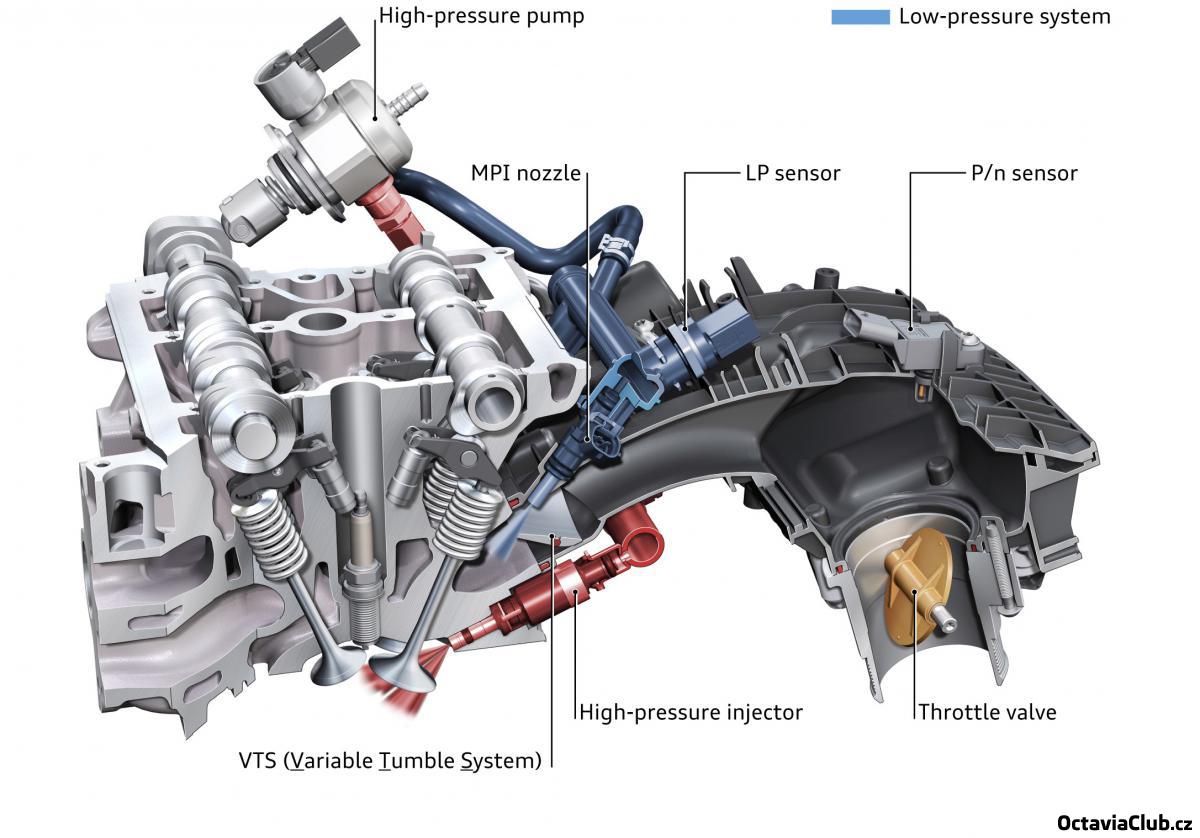 High-pressure pump

Low-pressure system

MPI nozzle

LP sensor

P/n sensor

High-pressure injector

Throttle valve

VTS (Variable Tumble System)

OctaviaClub.cz