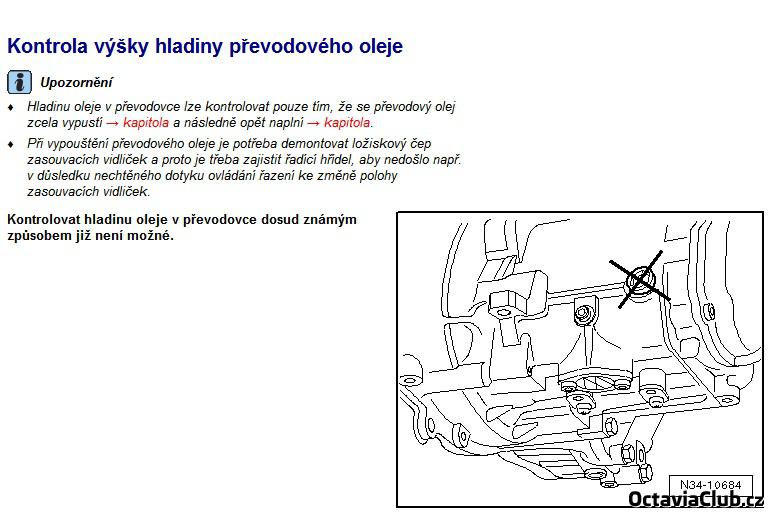 Kontrola výšky hladiny převodového oleje

Upozornění

♦ Hladinu oleje v převodovce lze kontrolovat pouze tím, že se převodový olej zcela vypustí → kapitola a následně opět naplní → kapitola.

♦ Při vypouštění převodového oleje je potřeba demontovat ložiskový čep zasouvacích vidliček a proto je třeba zajistit řadicí hřídel, aby nedošlo např. v důsledku nechtěného dotyku ovládání řazení ke změně polohy zasouvacích vidliček.

Kontrolovat hladinu oleje v převodovce dosud známým způsobem již není možné.

N34-10684

OctaviaClub.cz