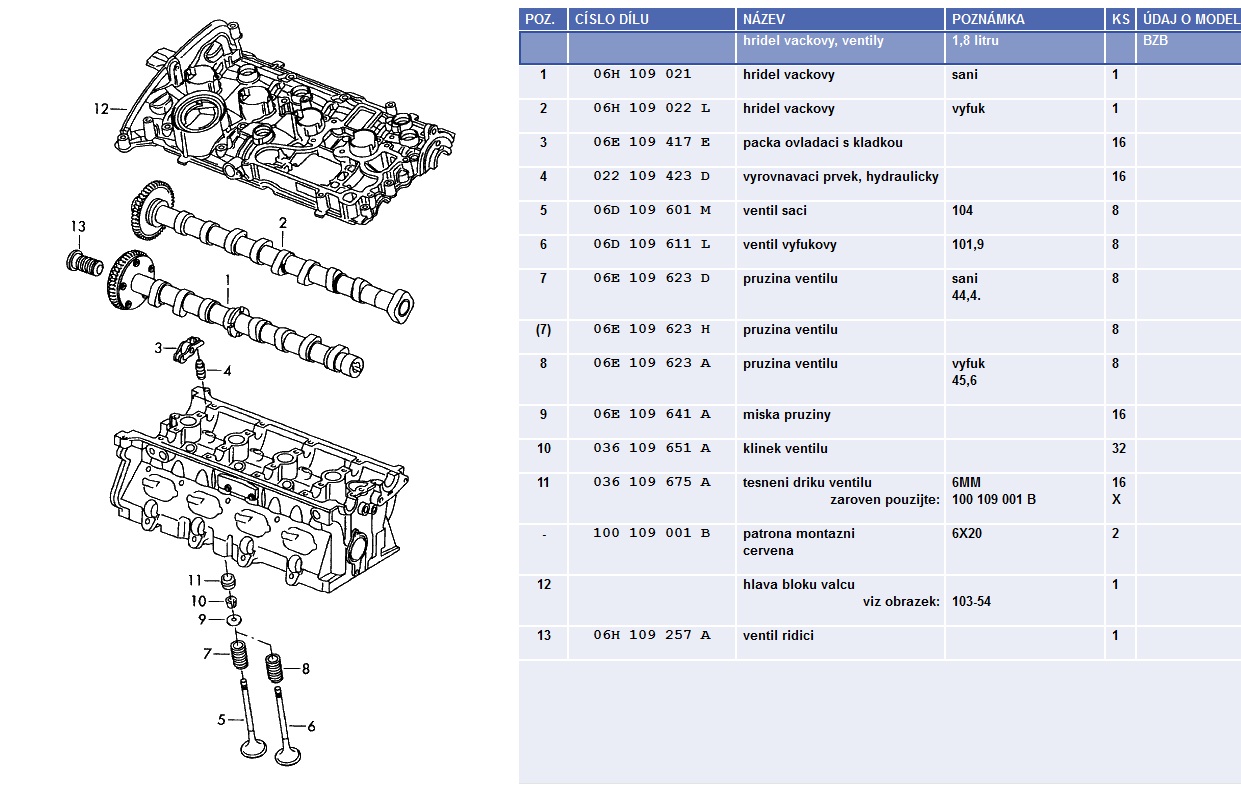 12
13
2
1
3
4
11
10
9
7
8
5
6

| POZ. | ČÍSLO DÍLU | NÁZEV | POZNÁMKA | KS | ÚDAJ O MODEL |
|---|---|---|---|---|---|
| | | hridel vackovy, ventily | 1,8 litru | | BZB |
| 1 | 06H 109 021 | hridel vackovy | sani | 1 | |
| 2 | 06H 109 022 L | hridel vackovy | vyfuk | 1 | |
| 3 | 06E 109 417 E | packa ovladaci s kladkou | | 16 | |
| 4 | 022 109 423 D | vyrovnavaci prvek, hydraulicky | | 16 | |
| 5 | 06D 109 601 M | ventil saci | 104 | 8 | |
| 6 | 06D 109 611 L | ventil vyfukovy | 101,9 | 8 | |
| 7 | 06E 109 623 D | pruzina ventilu | sani 44,4. | 8 | |
| (7) | 06E 109 623 H | pruzina ventilu | | 8 | |
| 8 | 06E 109 623 A | pruzina ventilu | vyfuk 45,6 | 8 | |
| 9 | 06E 109 641 A | miska pruziny | | 16 | |
| 10 | 036 109 651 A | klinek ventilu | | 32 | |
| 11 | 036 109 675 A | tesneni driku ventilu zaroven pouzijte: | 6MM 100 109 001 B | 16 X | |
| - | 100 109 001 B | patrona montazni cervena | 6X20 | 2 | |
| 12 | | hlava bloku valcu viz obrazek: | 103-54 | 1 | |
| 13 | 06H 109 257 A | ventil ridici | | 1 | |