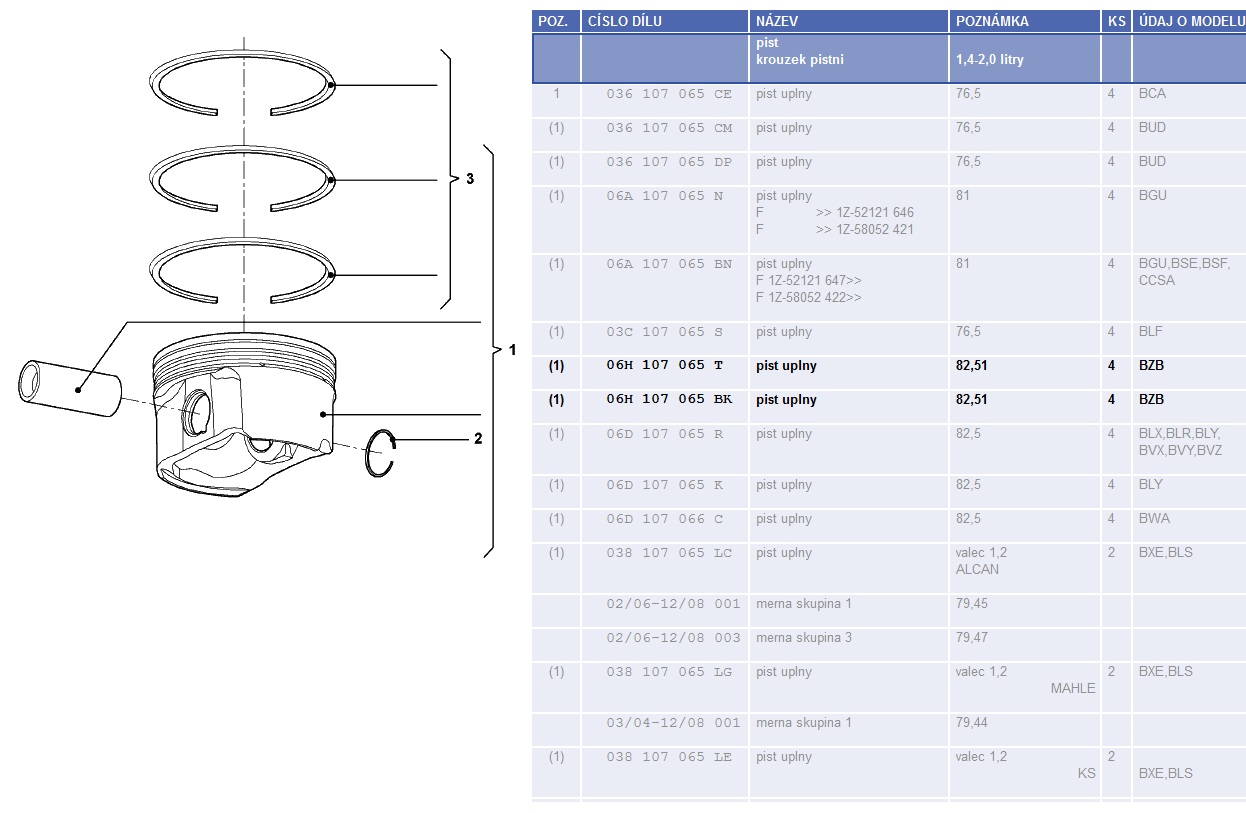 3

1

2

| POZ. | CÍSLO DÍLU | NÁZEV | POZNÁMKA | KS | ÚDAJ O MODELU |
|---|---|---|---|---|---|
| | | pist krouzek pistni | 1,4-2,0 litry | | |
| 1 | 036 107 065 CE | pist uplny | 76,5 | 4 | BCA |
| (1) | 036 107 065 CM | pist uplny | 76,5 | 4 | BUD |
| (1) | 036 107 065 DP | pist uplny | 76,5 | 4 | BUD |
| (1) | 06A 107 065 N | pist uplny F >> 1Z-52121 646 F >> 1Z-58052 421 | 81 | 4 | BGU |
| (1) | 06A 107 065 BN | pist uplny F 1Z-52121 647>> F 1Z-58052 422>> | 81 | 4 | BGU,BSE,BSF, CCSA |
| (1) | 03C 107 065 S | pist uplny | 76,5 | 4 | BLF |
| (1) | 06H 107 065 T | pist uplny | 82,51 | 4 | BZB |
| (1) | 06H 107 065 BK | pist uplny | 82,51 | 4 | BZB |
| (1) | 06D 107 065 R | pist uplny | 82,5 | 4 | BLX,BLR,BLY, BVX,BVY,BVZ |
| (1) | 06D 107 065 K | pist uplny | 82,5 | 4 | BLY |
| (1) | 06D 107 066 C | pist uplny | 82,5 | 4 | BWA |
| (1) | 038 107 065 LC | pist uplny | valec 1,2 ALCAN | 2 | BXE,BLS |
| | 02/06-12/08 001 | merna skupina 1 | 79,45 | | |
| | 02/06-12/08 003 | merna skupina 3 | 79,47 | | |
| (1) | 038 107 065 LG | pist uplny | valec 1,2 MAHLE | 2 | BXE,BLS |
| | 03/04-12/08 001 | merna skupina 1 | 79,44 | | |
| (1) | 038 107 065 LE | pist uplny | valec 1,2 KS | 2 | BXE,BLS |