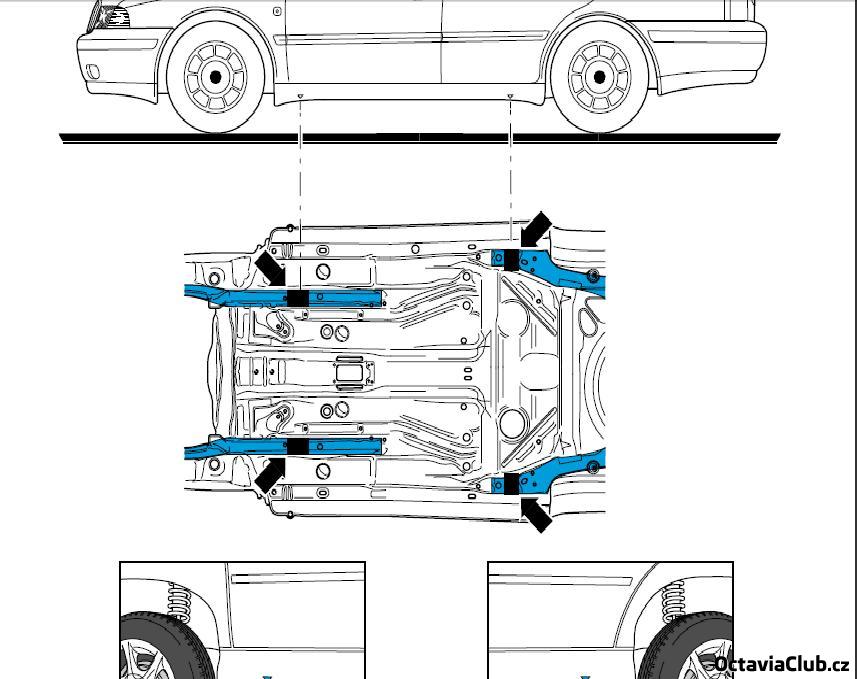 OctaviaClub.cz