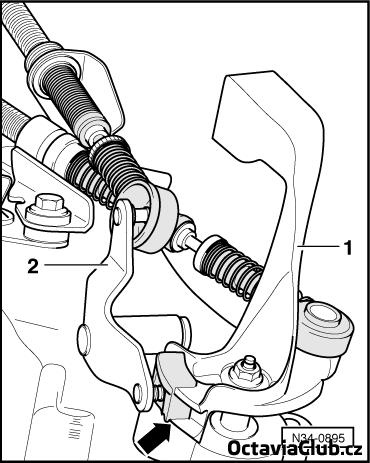 1
2
N34-0895
OctaviaClub.cz