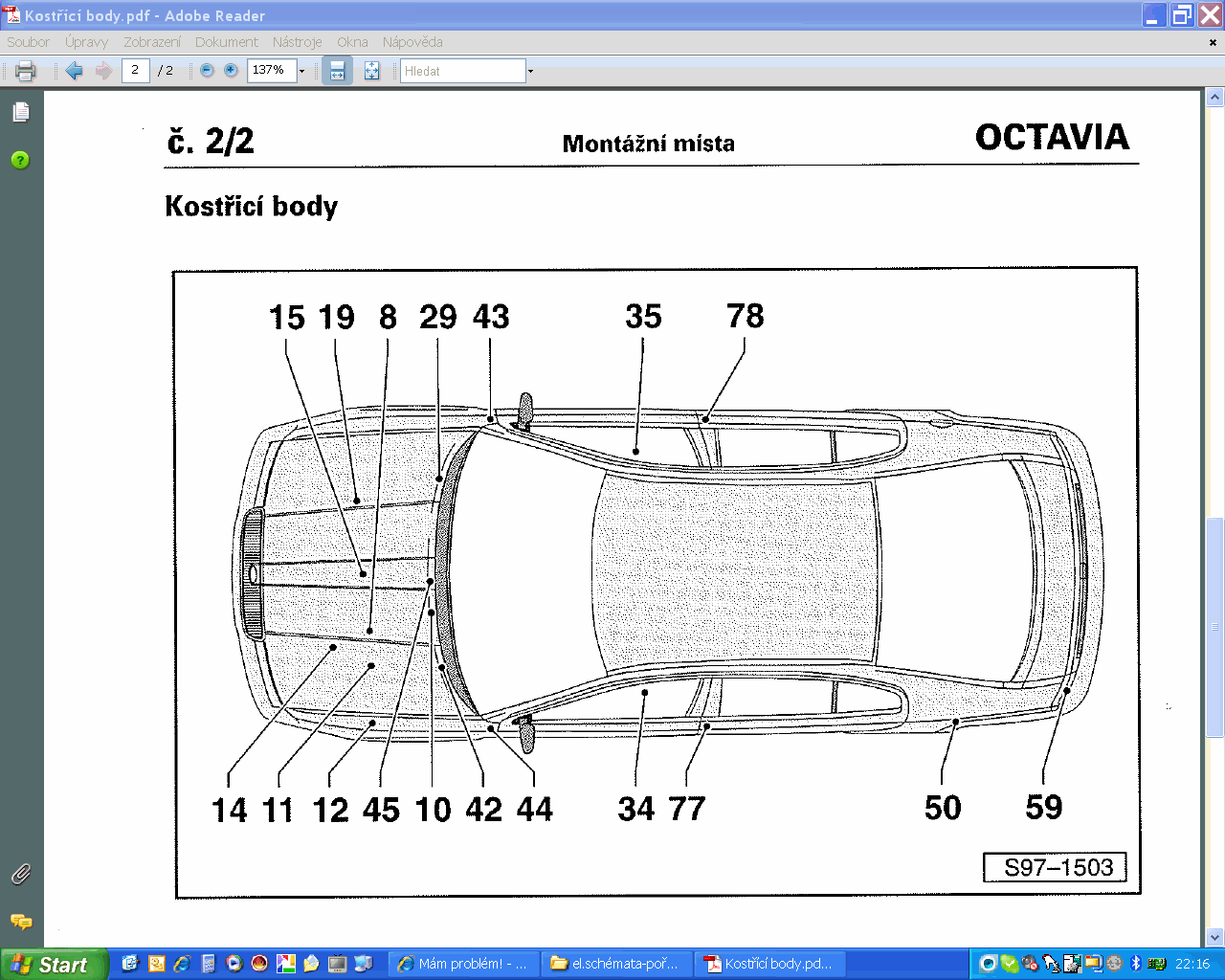 Kostřicí body.pdf - Adobe Reader

Soubor Úpravy Zobrazení Dokument Nástroje Okna Nápověda

2 / 2 137% Hledat

č. 2/2 Montážní místa OCTAVIA

Kostřicí body

15 19 8 29 43 35 78

14 11 12 45 10 42 44 34 77 50 59

S97–1503

Start Mám problém! - ... el.schémata-poř... Kostřicí body.pd... 22:16