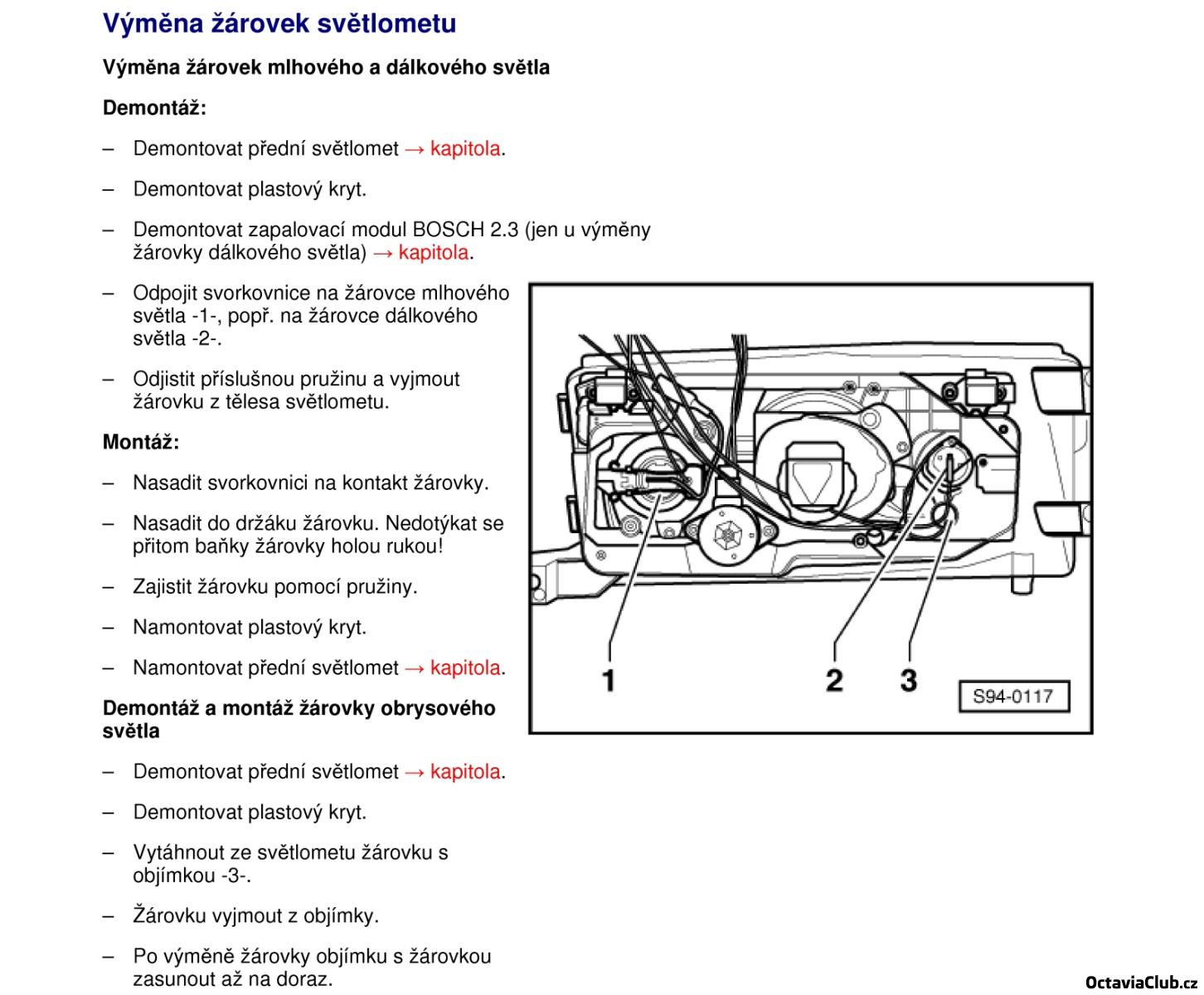 Výměna žárovek světlometu

Výměna žárovek mlhového a dálkového světla

Demontáž:

– Demontovat přední světlomet → kapitola.

– Demontovat plastový kryt.

– Demontovat zapalovací modul BOSCH 2.3 (jen u výměny žárovky dálkového světla) → kapitola.

– Odpojit svorkovnice na žárovce mlhového světla -1-, popř. na žárovce dálkového světla -2-.

– Odjistit příslušnou pružinu a vyjmout žárovku z tělesa světlometu.

Montáž:

– Nasadit svorkovnici na kontakt žárovky.

– Nasadit do držáku žárovku. Nedotýkat se přitom baňky žárovky holou rukou!

– Zajistit žárovku pomocí pružiny.

– Namontovat plastový kryt.

– Namontovat přední světlomet → kapitola.

Demontáž a montáž žárovky obrysového světla

– Demontovat přední světlomet → kapitola.

– Demontovat plastový kryt.

– Vytáhnout ze světlometu žárovku s objímkou -3-.

– Žárovku vyjmout z objímky.

– Po výměně žárovky objímku s žárovkou zasunout až na doraz.

1 2 3 S94-0117

OctaviaClub.cz