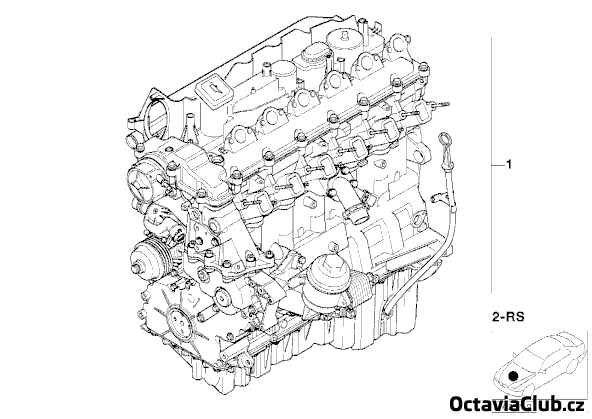 1

2-RS

OctaviaClub.cz